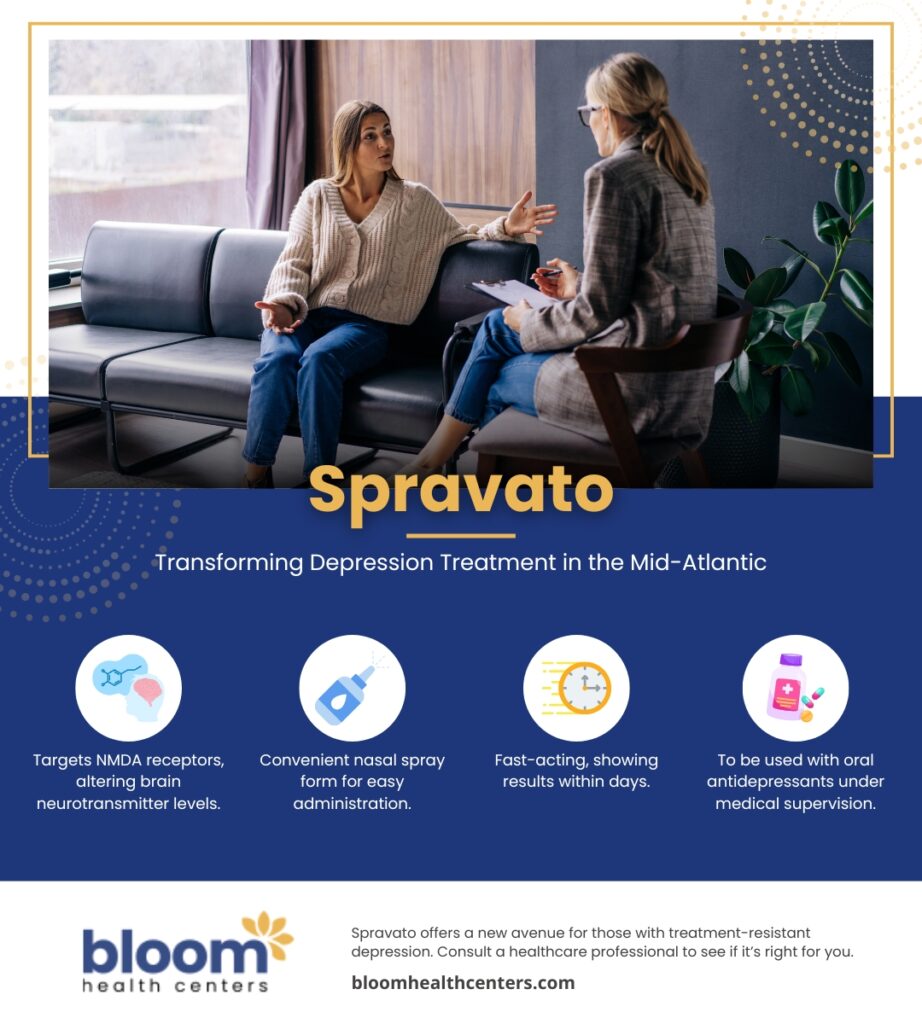 Spravato

Transforming Depression Treatment in the Mid-Atlantic

Targets NMDA receptors, altering brain neurotransmitter levels.

Convenient nasal spray form for easy administration.

Fast-acting, showing results within days.

To be used with oral antidepressants under medical supervision.

bloom
health centers

Spravato offers a new avenue for those with treatment-resistant depression. Consult a healthcare professional to see if it's right for you.

bloomhealthcenters.com